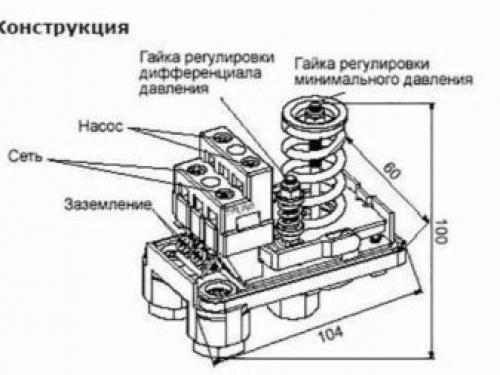 Конструкция

Гайка регулировки дифференциала давления

Гайка регулировки минимального давления

Насос

Сеть

Заземление

60

100

104