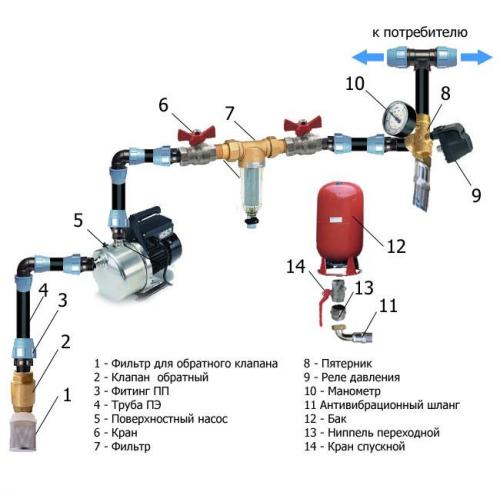 к потребителю

10

8

6

7

9

5

12

14

13

11

4

3

2

1

1 - Фильтр для обратного клапана
2 - Клапан обратный
3 - Фитинг ПП
4 - Труба ПЭ
5 - Поверхностный насос
6 - Кран
7 - Фильтр

8 - Пятерник
9 - Реле давления
10 - Манометр
11 Антивибрационный шланг
12 - Бак
13 - Ниппель переходной
14 - Кран спускной