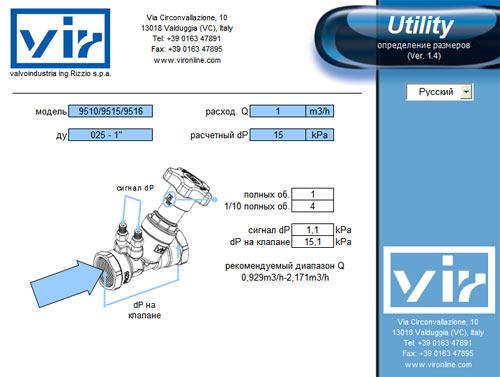 vir
valvoindustria ing.Rizzio s.p.a.

Via Circonvallazione, 10
13018 Valduggia (VC), Italy
Tel: +39 0163 47891
Fax: +39 0163 47895
www.vironline.com

Utility
определение размеров
(Ver. 1.4)

Русский

модель 9510/9515/9516
расход. Q 1 m3/h
ду 025 - 1"
расчетный dP 15 kPa

сигнал dP

полных об. 1
1/10 полных об. 4

сигнал dP 1,1 kPa
dP на клапане 15,1 kPa

рекомендуемый диапазон Q
0,929m3/h-2,171m3/h

dP на клапане

vir

Via Circonvallazione, 10
13018 Valduggia (VC), Italy
Tel: +39 0163 47891
Fax: +39 0163 47895
www.vironline.com