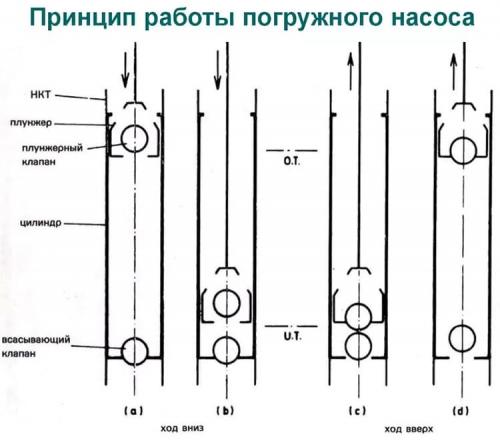 Принцип работы погружного насоса

НКТ

плунжер

плунжерный клапан

цилиндр

всасывающий клапан

O.T.

U.T.

(a)

(b)

(c)

(d)

ход вниз

ход вверх