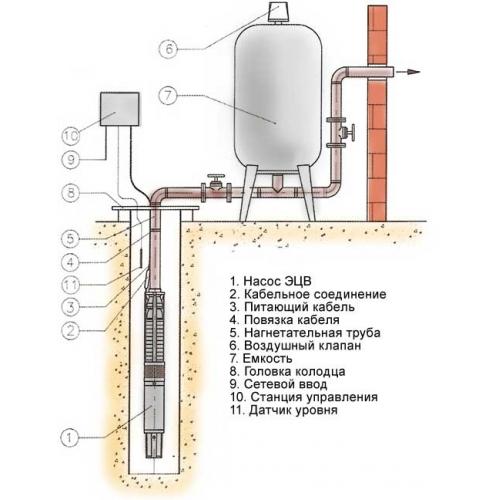 6
7
10
9
8
5
4
11
3
2
1

1. Насос ЭЦВ
2. Кабельное соединение
3. Питающий кабель
4. Повязка кабеля
5. Нагнетательная труба
6. Воздушный клапан
7. Емкость
8. Головка колодца
9. Сетевой ввод
10. Станция управления
11. Датчик уровня